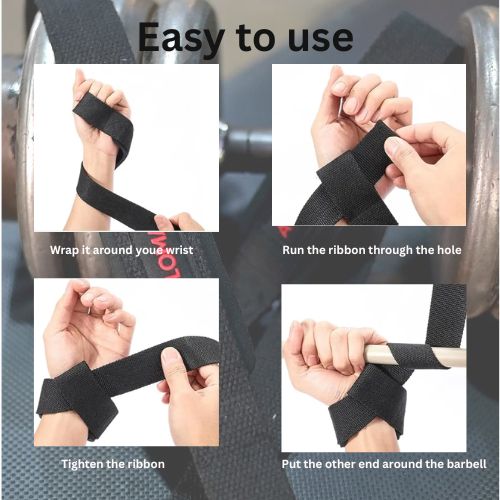 Easy to use

Wrap it around youe wrist

Run the ribbon through the hole

Tighten the ribbon

Put the other end around the barbell